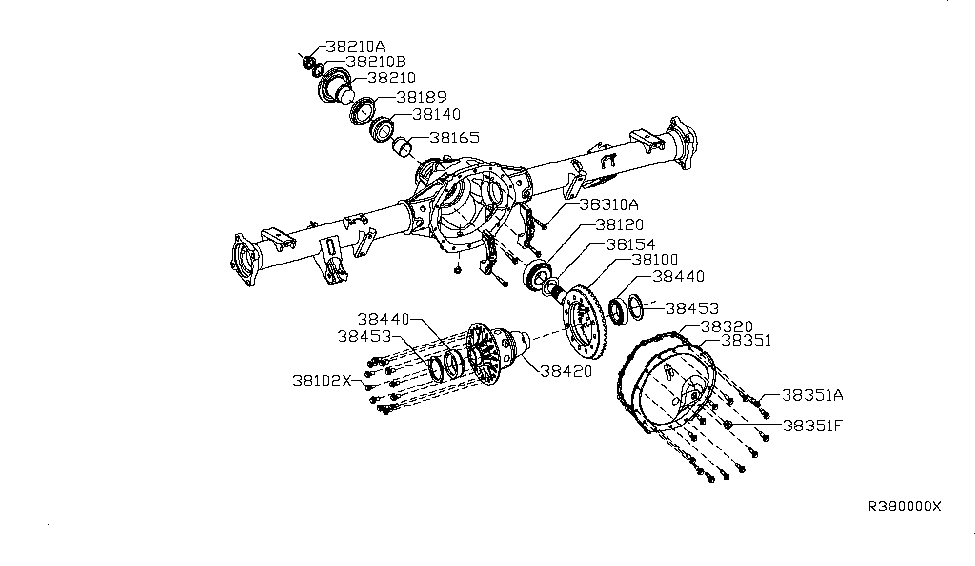 38210A
38210B
38210
38189
38140
38165
38310A
38120
38154
38100
38440
38453
38440
38453
38320
38351
38102X
38420
38351A
38351F
R380000X