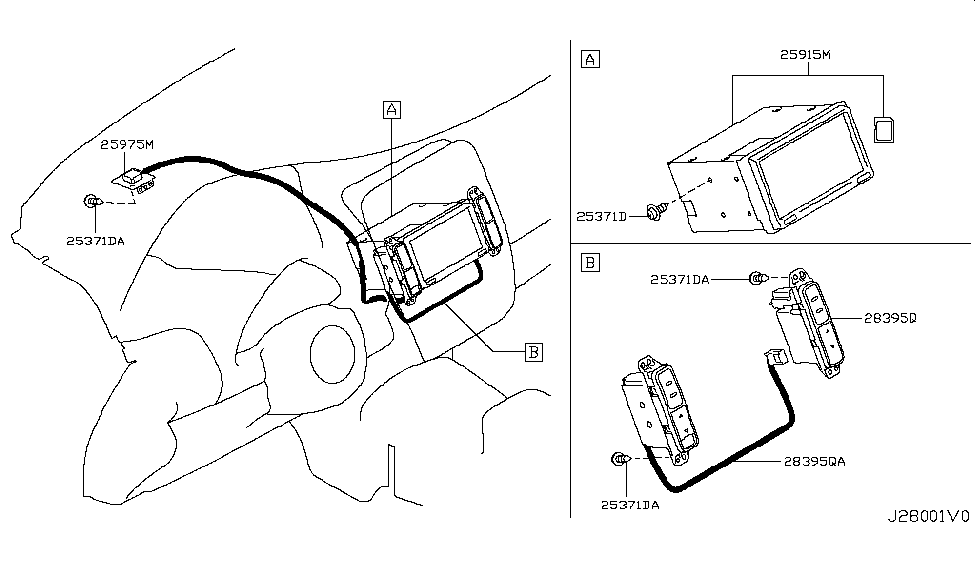 25975M
25371DA
A
B
A
25915M
25371D
B
25371DA
28395Q
28395QA
25371DA
J28001V0