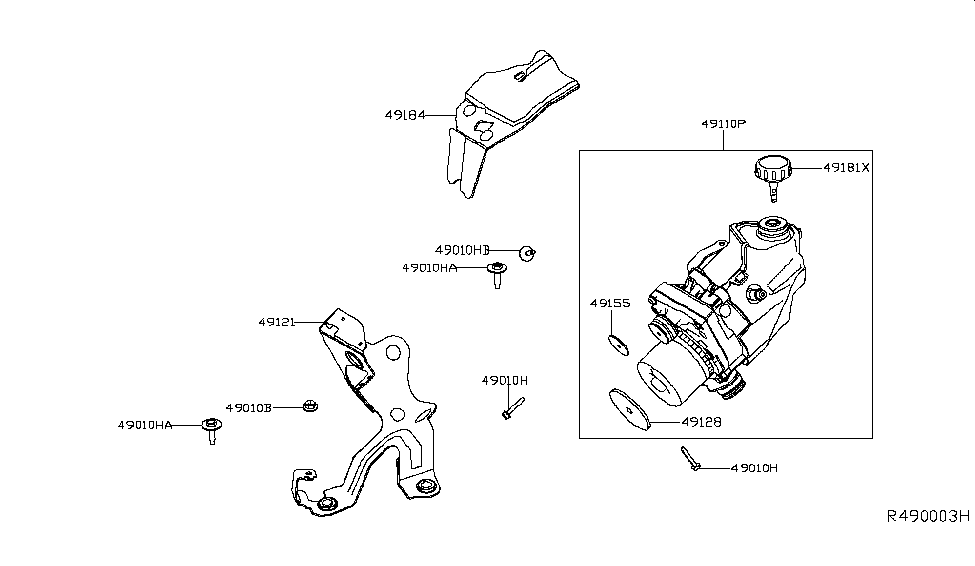 49184
49110P
49181X
49010HB
49010HA
49155
49121
49010H
49010B
49010HA
49128
49010H
R490003H