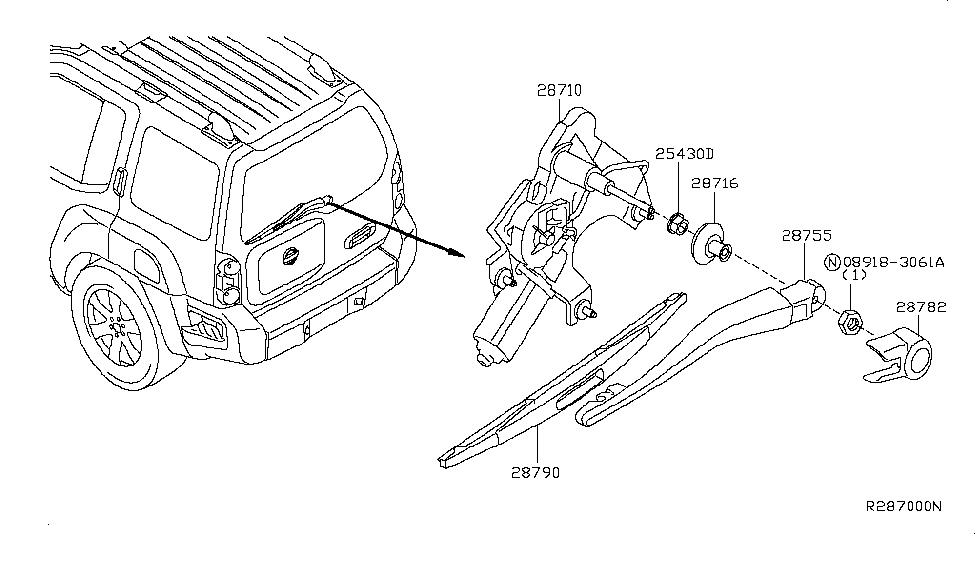 28710
25430D
28716
28755
Ⓝ08918-3061A
(1)
28782
28790
R287000N