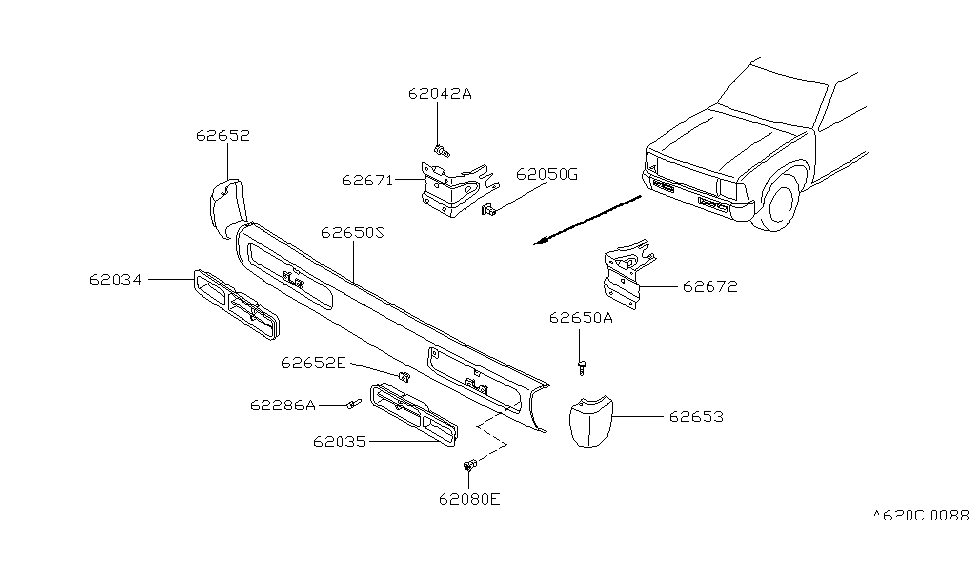 62042A
62652
62671
62050G
62650S
62034
62672
62650A
62652E
62286A
62653
62035
62080E
^620C 0088