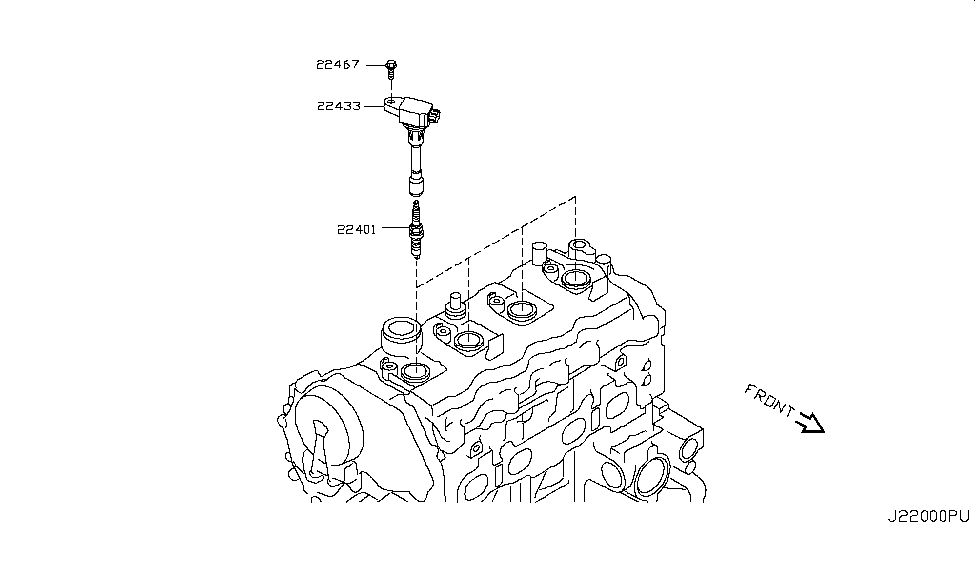 22467
22433
22401
FRONT
J22000PU