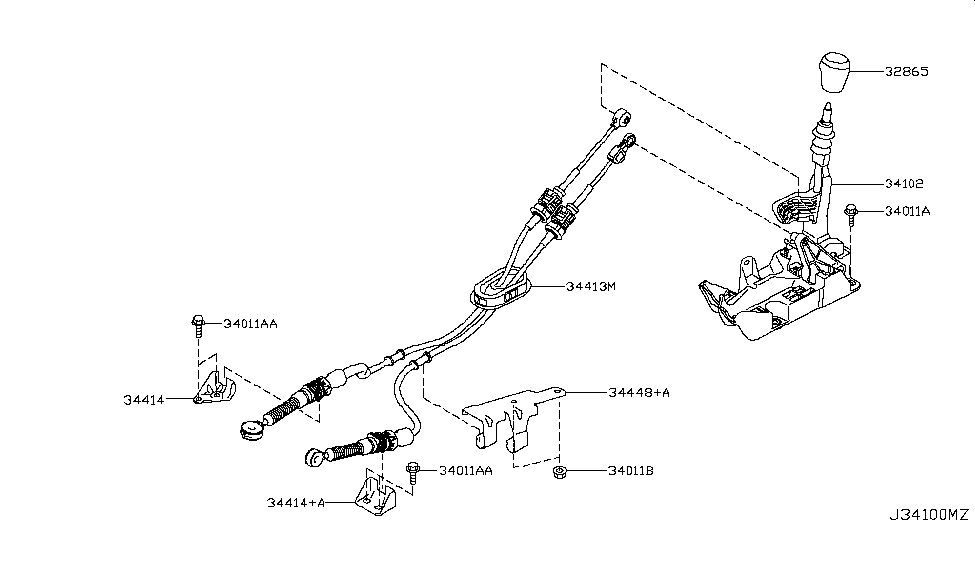 32865
34102
34011A
34413M
34011AA
34414
34448+A
34011AA
34011B
34414+A
J34100MZ