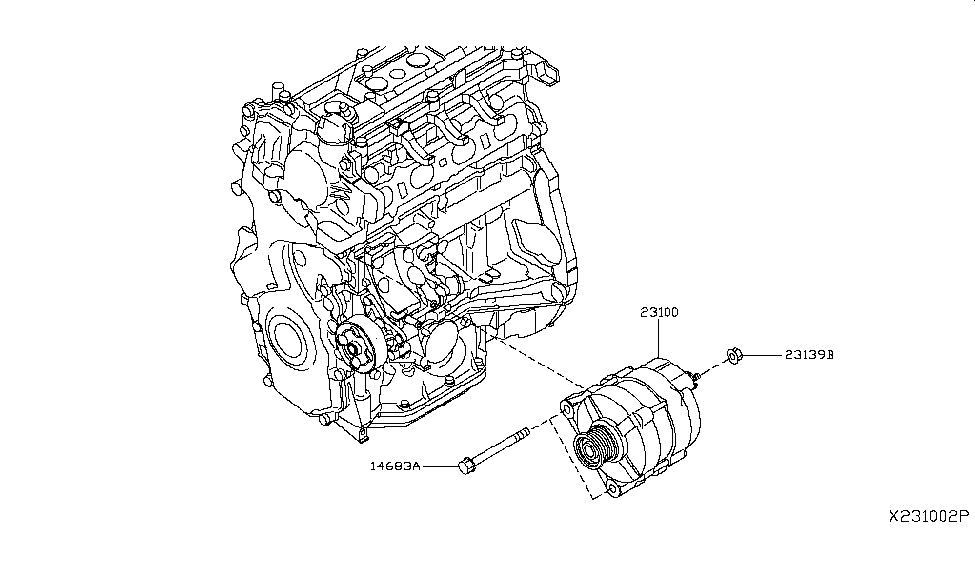 23100

23139B

14683A

X231002P