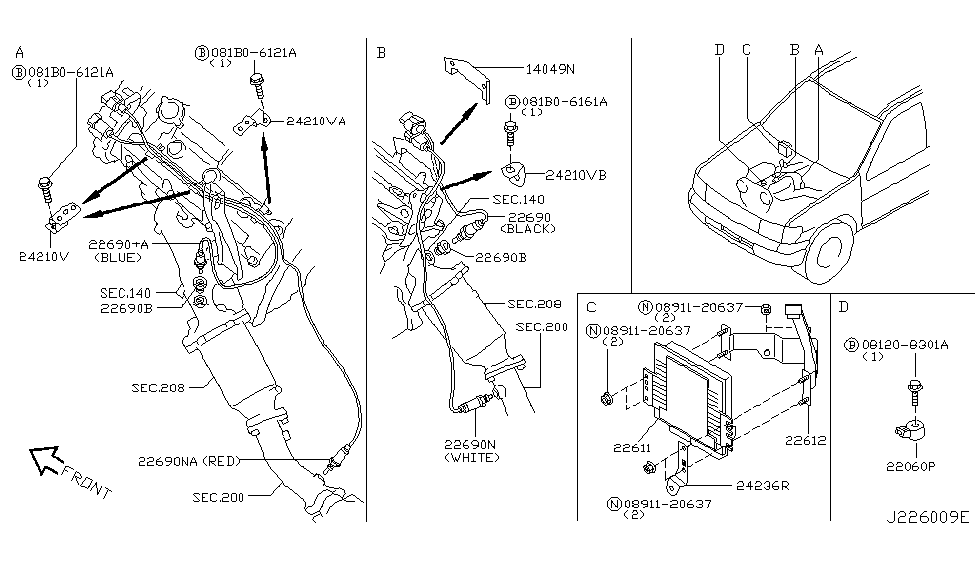 A
Ⓑ081B0-6121A
(1)
Ⓑ081B0-6121A
(1)
24210VA
24210V
22690+A
(BLUE)
SEC.140
22690B
SEC.208
22690NA (RED)
SEC.200
FRONT

B
14049N
Ⓑ081B0-6161A
(1)
24210VB
SEC.140
22690
(BLACK)
22690B
SEC.208
SEC.200
22690N
(WHITE)

D C B A

C
Ⓝ08911-20637
(2)
Ⓝ08911-20637
(2)
22611
22612
24236R
Ⓝ08911-20637
(2)

D
Ⓑ08120-8301A
(1)
22060P

J226009E