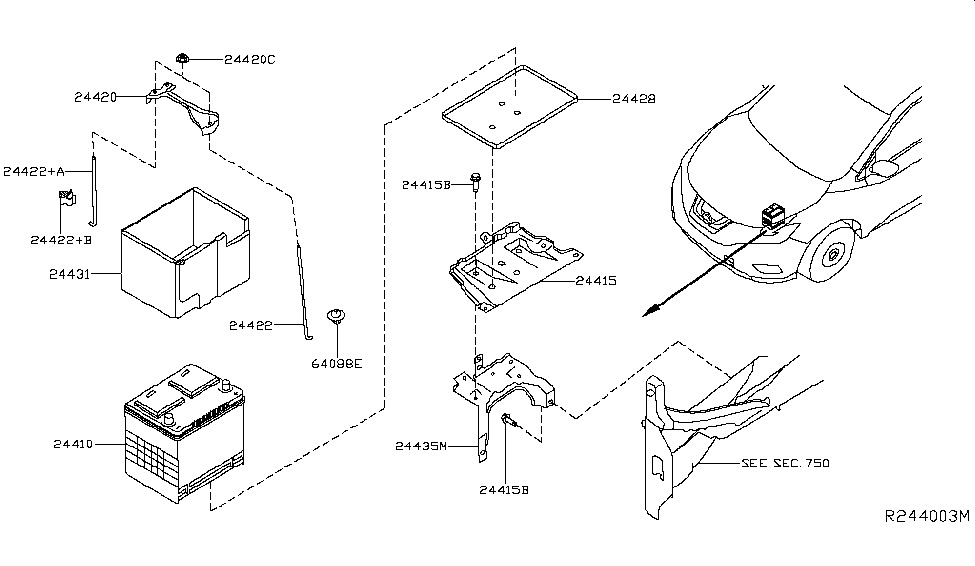 24420C
24420
24422+A
24422+B
24431
24422
64098E
24410
24428
24415B
24415
24435M
24415B
SEE SEC. 750
R244003M