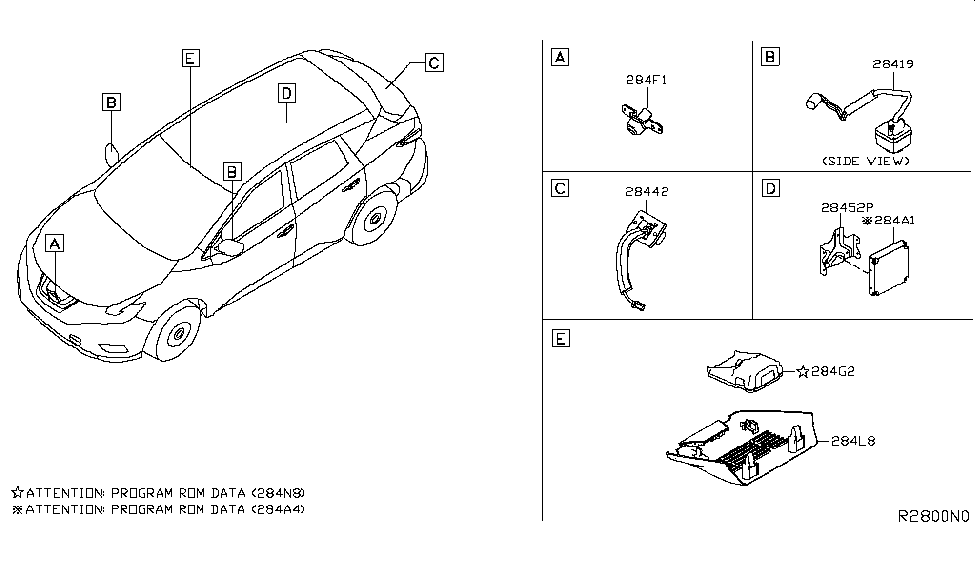 E
C
B
D
B
A

☆ATTENTION: PROGRAM ROM DATA (284N8)
※ATTENTION: PROGRAM ROM DATA (284A4)

A
284F1

B
28419
(SIDE VIEW)

C
28442

D
28452P
※284A1

E
☆284G2
284L8

R2800N0