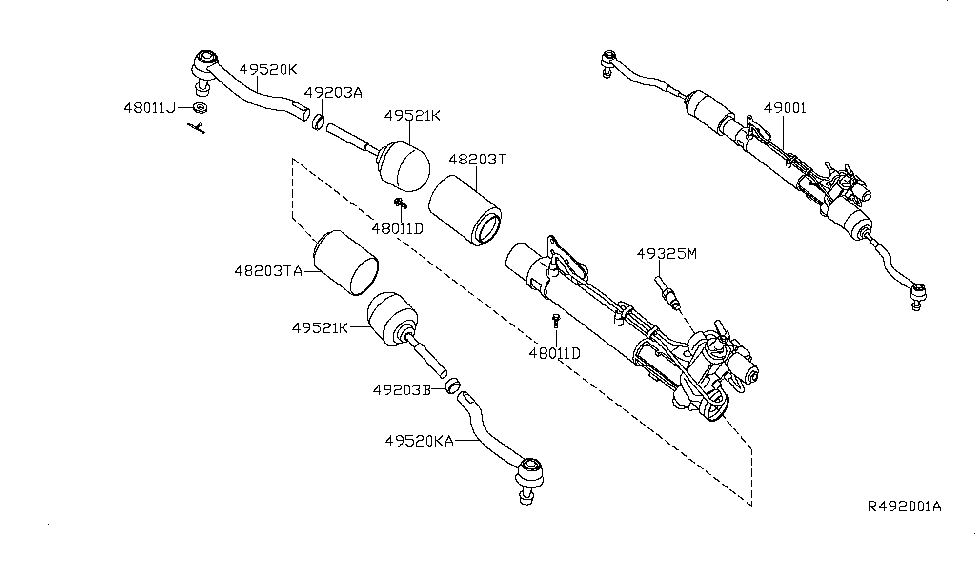 49520K
48011J
49203A
49521K
48203T
48011D
49001
48203TA
49325M
49521K
48011D
49203B
49520KA
R492001A