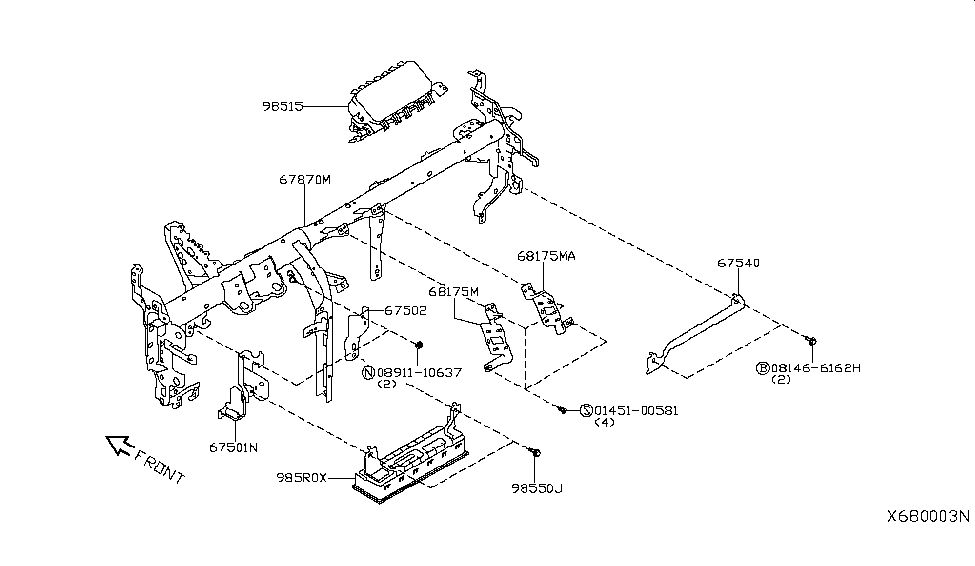 98515

67870M

68175MA

67540

68175M

67502

Ⓝ08911-10637
(2)

Ⓑ08146-6162H
(2)

Ⓢ01451-00581
(4)

67501N

FRONT

985R0X

98550J

X680003N