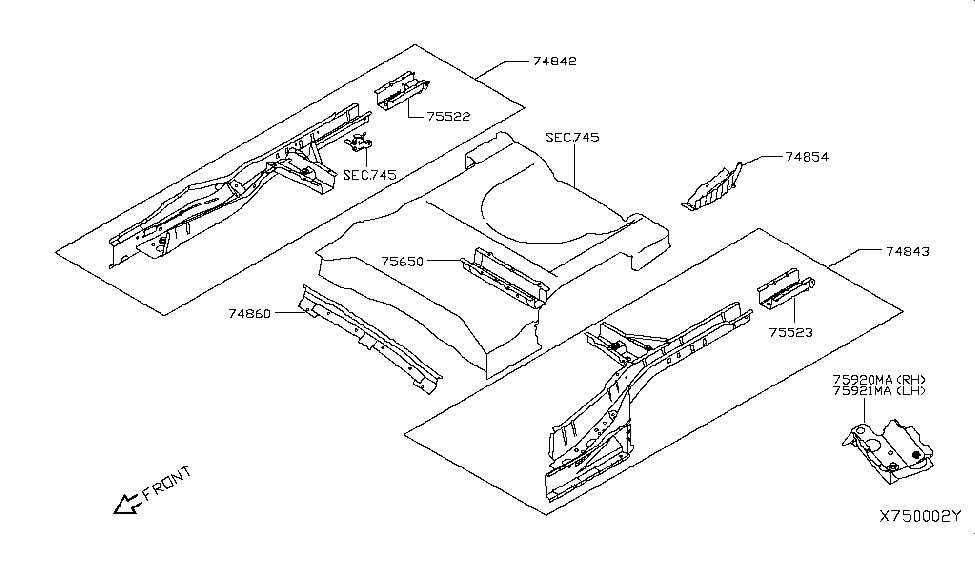 74842
75522
SEC.745
SEC.745
74854
75650
74843
74860
75523
75920MA (RH)
75921MA (LH)
FRONT
X750002Y