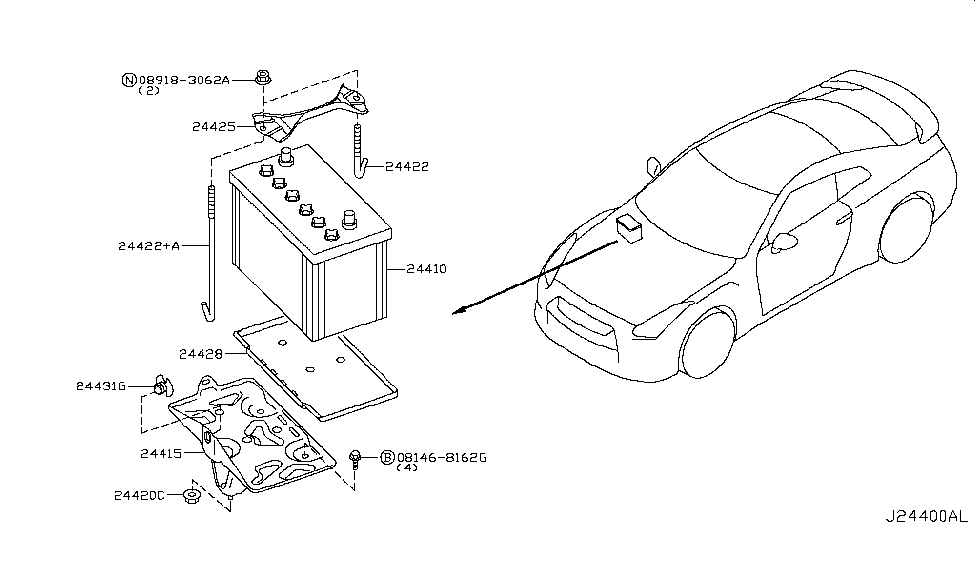 Ⓝ08918-3062A
(2)

24425

24422

24422+A

24410

24428

24431G

24415

Ⓑ08146-8162G
(4)

24420C

J24400AL