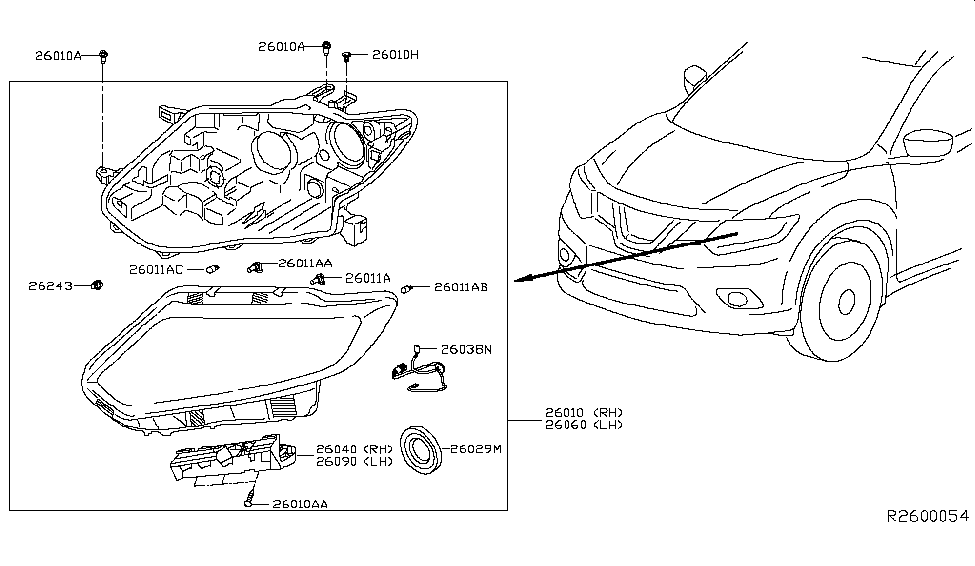 26010A
26010A
26010H
26011AC
26011AA
26243
26011A
26011AB
26038N
26010 (RH)
26060 (LH)
26040 (RH)
26090 (LH)
26029M
26010AA
R2600054