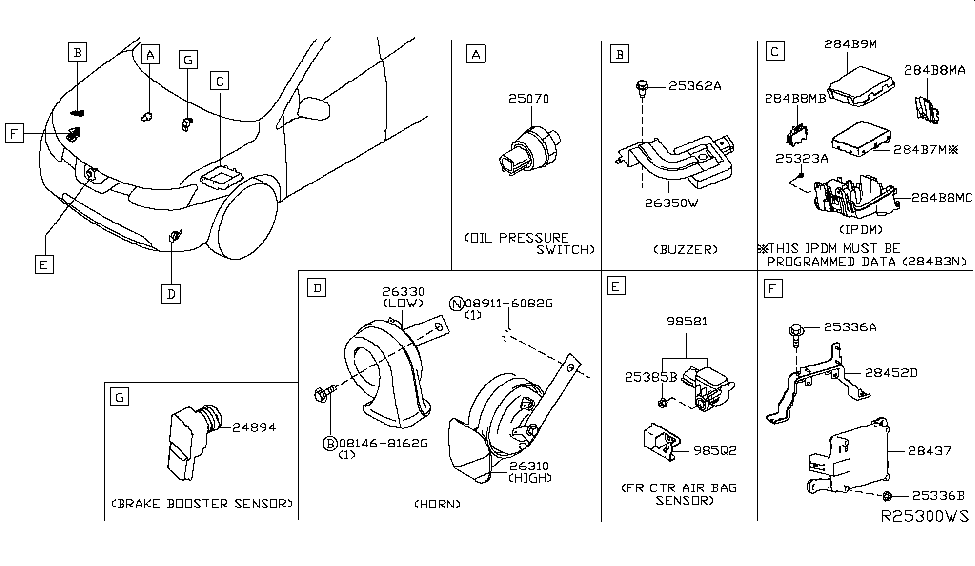 B
A
G
C
F
E
D

A
25070
(OIL PRESSURE SWITCH)

B
25362A
26350W
(BUZZER)

C
284B9M
284B8MA
284B8MB
284B7M※
25323A
284B8MC
(IPDM)
※THIS IPDM MUST BE PROGRAMMED DATA (284B3N)

D
26330
(LOW)
N 08911-6082G
(1)
B 08146-8162G
(1)
26310
(HIGH)
(HORN)

E
98581
25385B
985Q2
(FR CTR AIR BAG SENSOR)

F
25336A
28452D
28437
25336B

G
24894
(BRAKE BOOSTER SENSOR)

R25300WS