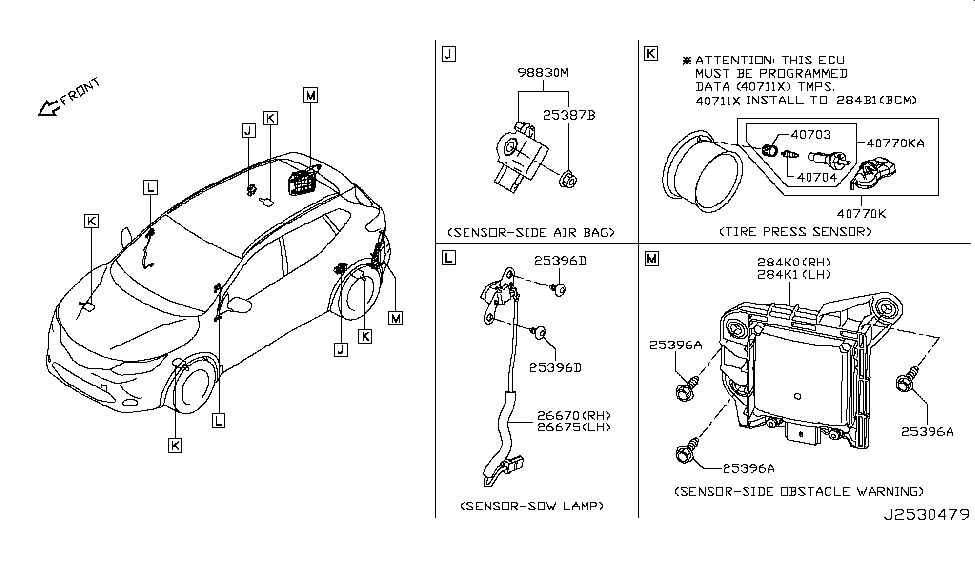 FRONT

M
J
K
L
K
M
J
K
L
K

J
98830M
25387B
(SENSOR-SIDE AIR BAG)

K
※ATTENTION: THIS ECU MUST BE PROGRAMMED DATA (40711X) TMPS. 40711X INSTALL TO 284B1(BCM)
40703
40770KA
40704
40770K
(TIRE PRESS SENSOR)

L
25396D
25396D
26670(RH)
26675(LH)
(SENSOR-SOW LAMP)

M
284K0(RH)
284K1(LH)
25396A
25396A
25396A
(SENSOR-SIDE OBSTACLE WARNING)

J2530479