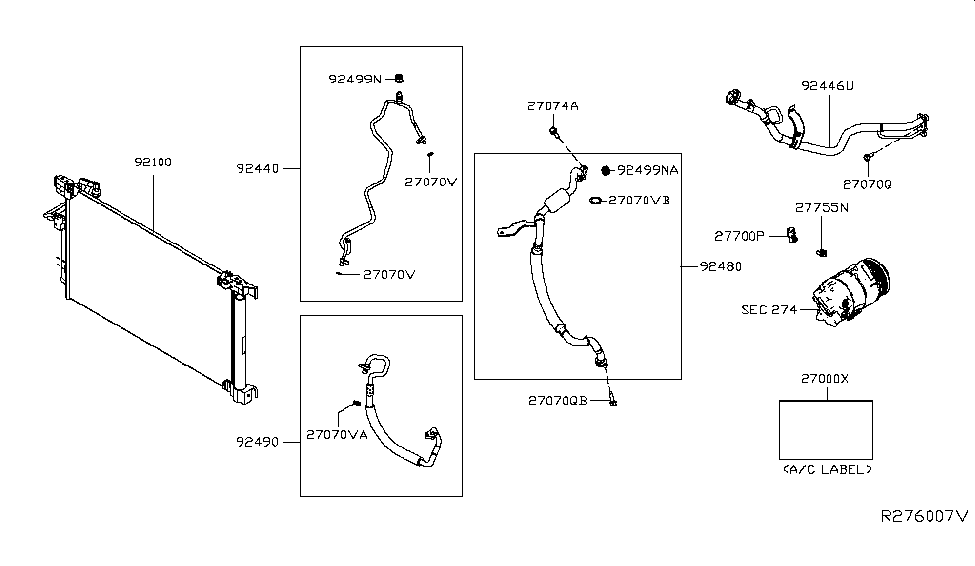 92100

92440

92499N

27070V

27070V

92490

27070VA

27074A

92499NA

27070VB

92480

27070QB

92446U

27070Q

27755N

27700P

SEC 274

27000X

<A/C LABEL>

R276007V