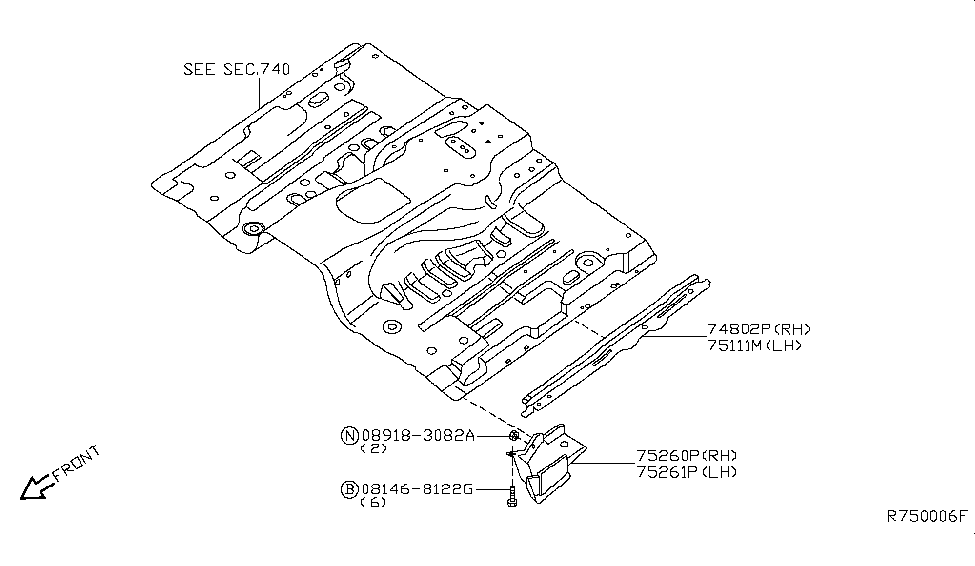 SEE SEC.740

74802P(RH)
75111M(LH)

Ⓝ08918-3082A
(2)

75260P(RH)
75261P(LH)

Ⓑ08146-8122G
(6)

FRONT

R750006F