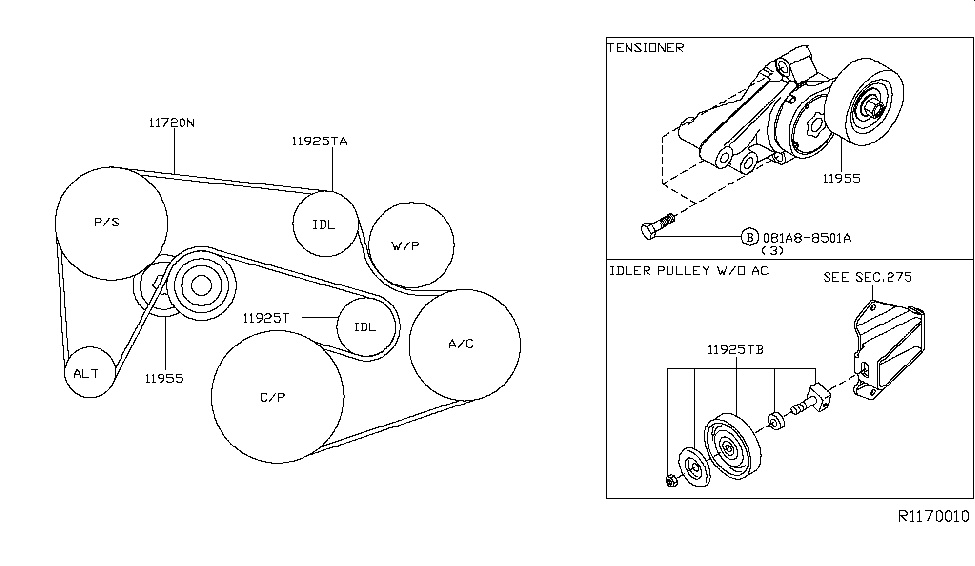 11720N

11925TA

P/S

IDL

W/P

11925T

IDL

A/C

ALT

11955

C/P

TENSIONER

11955

B 081A8-8501A
(3)

IDLER PULLEY W/O AC

SEE SEC.275

11925TB

R1170010