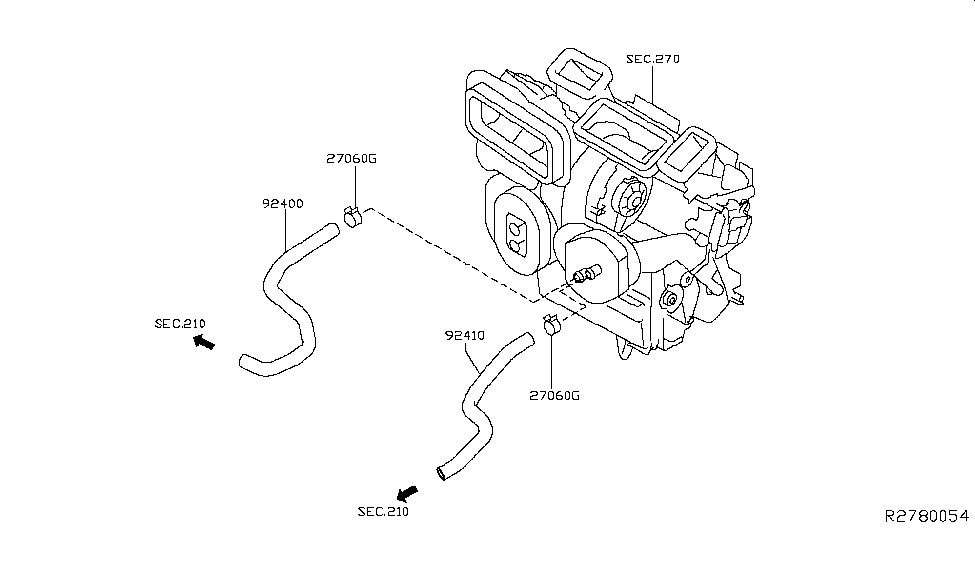 SEC.270

27060G

92400

SEC.210

92410

27060G

SEC.210

R2780054