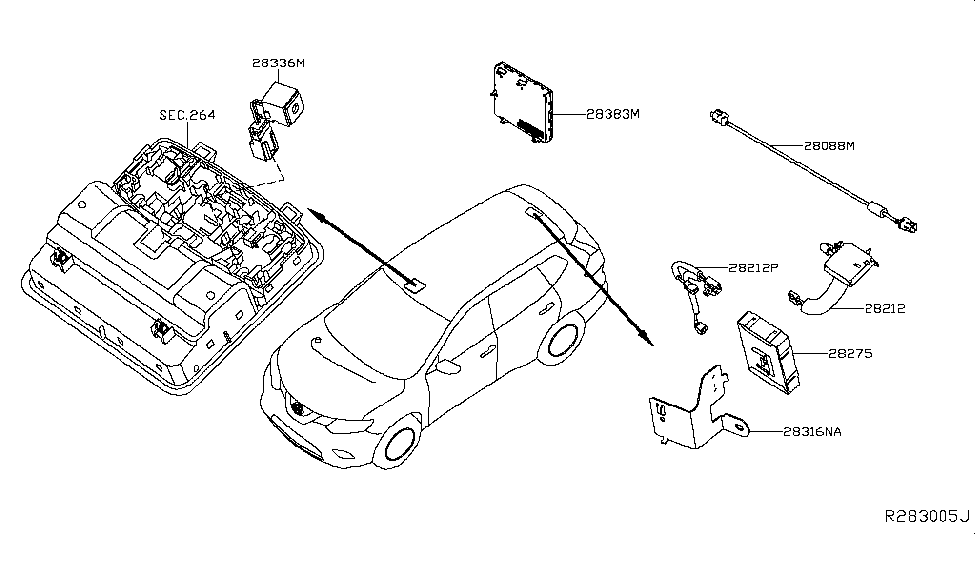 28336M
SEC.264
28383M
28088M
28212P
28212
28275
28316NA
R283005J