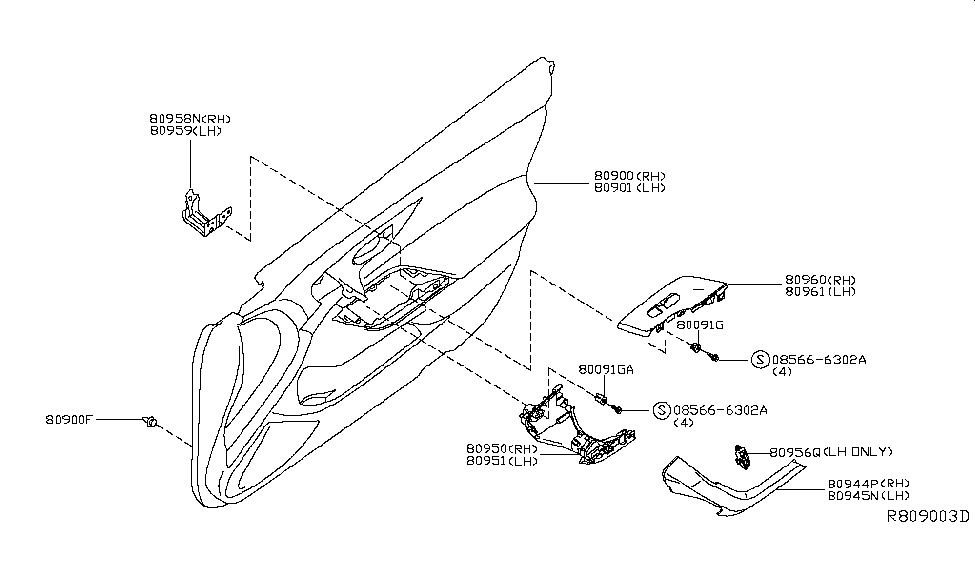 80958N(RH)
80959(LH)

80900(RH)
80901(LH)

80960(RH)
80961(LH)

80091G

S 08566-6302A
(4)

80091GA

S 08566-6302A
(4)

80900F

80950(RH)
80951(LH)

80956Q(LH ONLY)

80944P(RH)
80945N(LH)

R809003D