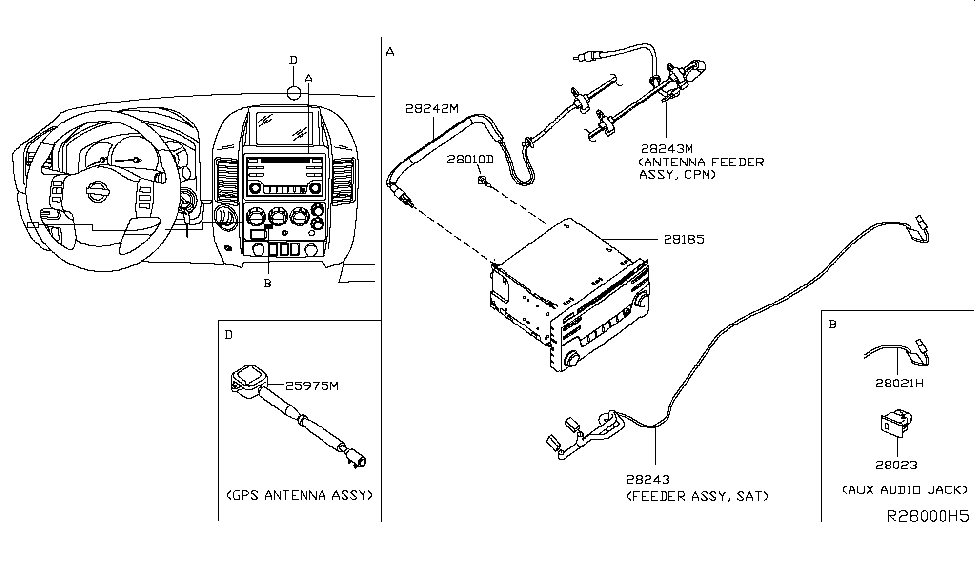 D
A
B

A
28242M
28010D
28243M
(ANTENNA FEEDER ASSY, CPN)
28185

D
25975M
(GPS ANTENNA ASSY)

28243
(FEEDER ASSY, SAT)

B
28021H
28023
(AUX AUDIO JACK)

R28000H5