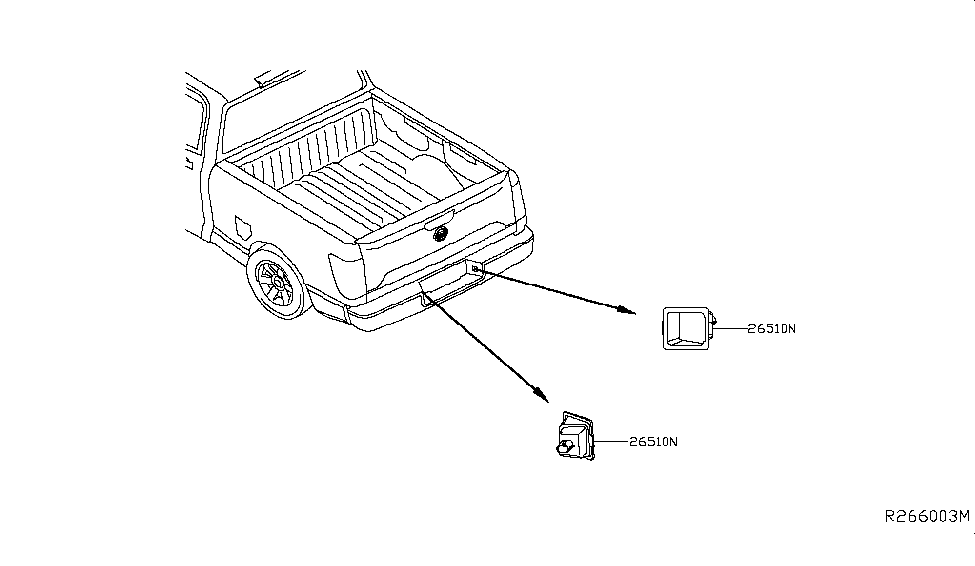 26510N

26510N

R266003M