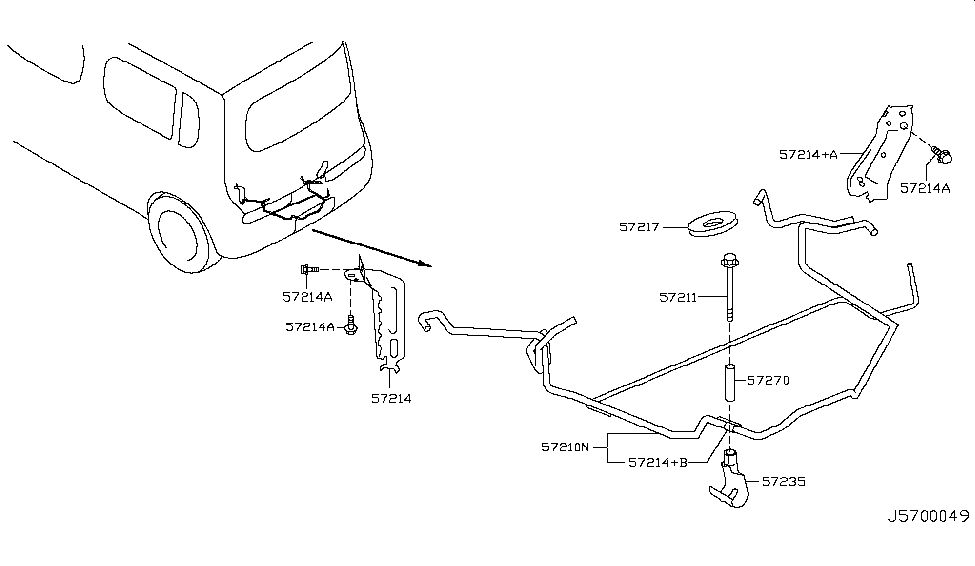 57214+A
57214A
57217
57211
57214A
57214A
57214
57270
57210N
57214+B
57235
J5700049