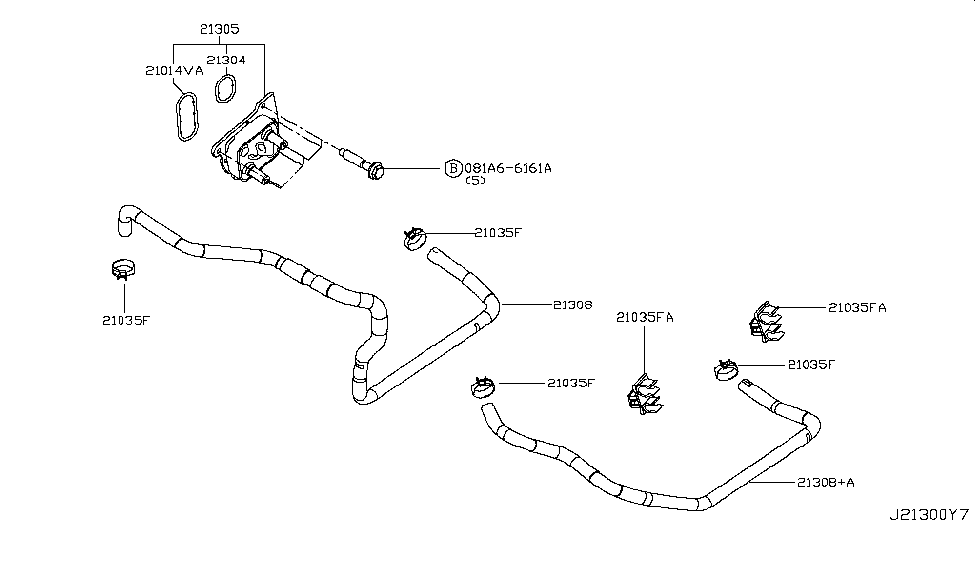 21305
21014VA
21304
B 081A6-6161A
(5)
21035F
21035F
21308
21035FA
21035FA
21035F
21035F
21308+A
J21300Y7