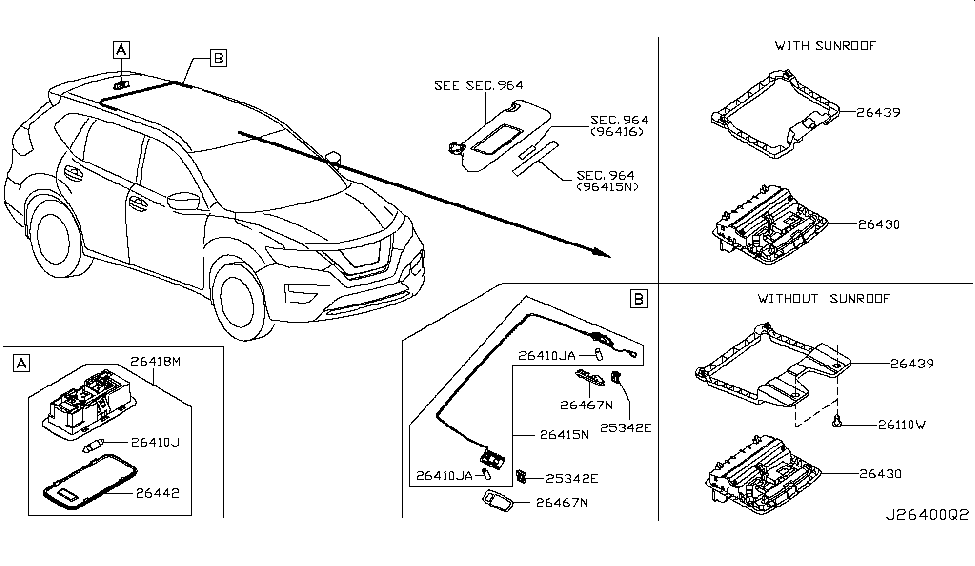 A
B
SEE SEC.964
SEC.964
(96416)
SEC.964
(96415N)
WITH SUNROOF
26439
26430
WITHOUT SUNROOF
26439
26110W
26430
A
26418M
26410J
26442
B
26410JA
26467N
25342E
26415N
26410JA
25342E
26467N
J26400Q2