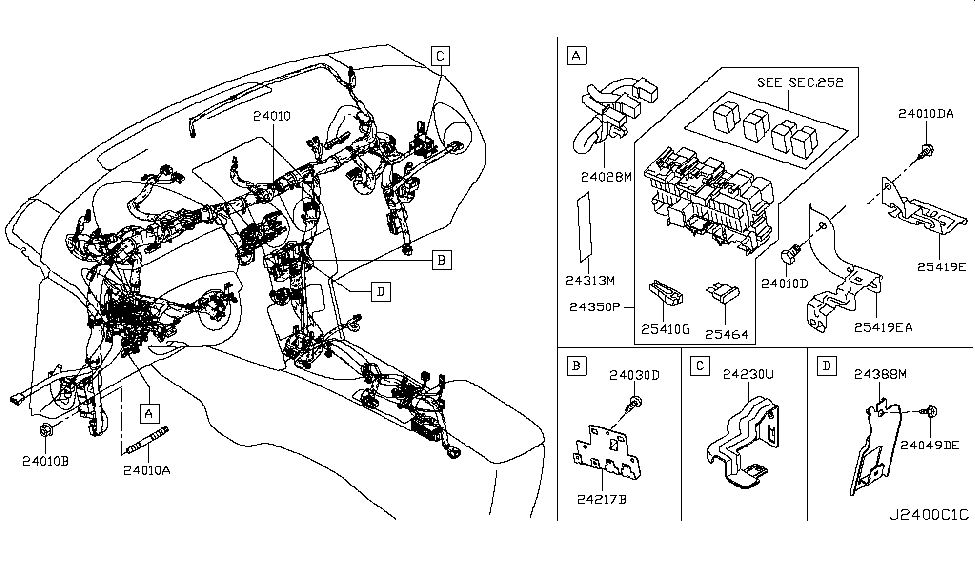 C
24010
B
D
A
24010B
24010A

A
SEE SEC.252
24010DA
24028M
24313M
24350P
25410G
25464
24010D
25419E
25419EA

B
24030D
24217B

C
24230U

D
24388M
24049DE

J2400C1C