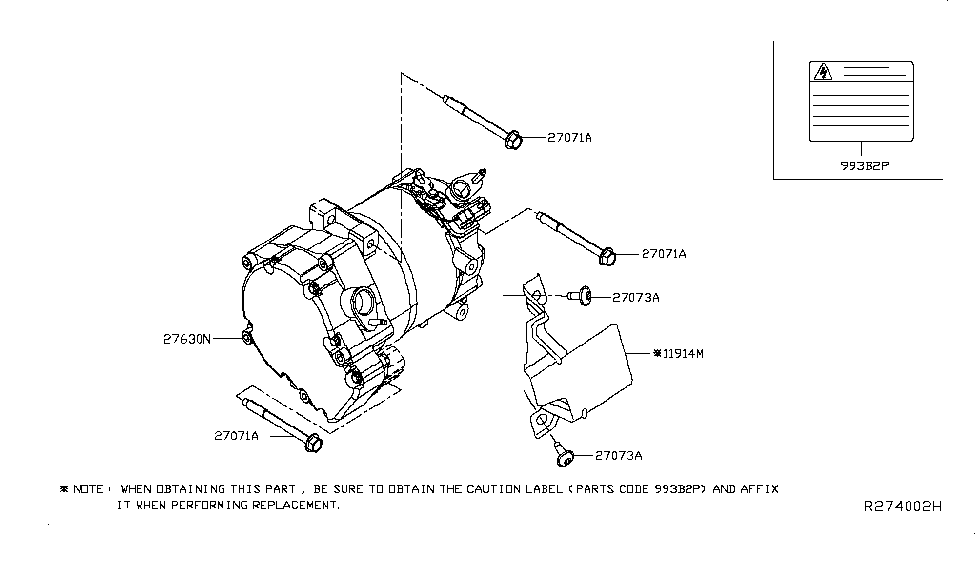 27071A

993B2P

27071A

27073A

27630N

※11914M

27071A

27073A

※ NOTE : WHEN OBTAINING THIS PART , BE SURE TO OBTAIN THE CAUTION LABEL ( PARTS CODE 993B2P) AND AFFIX IT WHEN PERFORMING REPLACEMENT.

R274002H