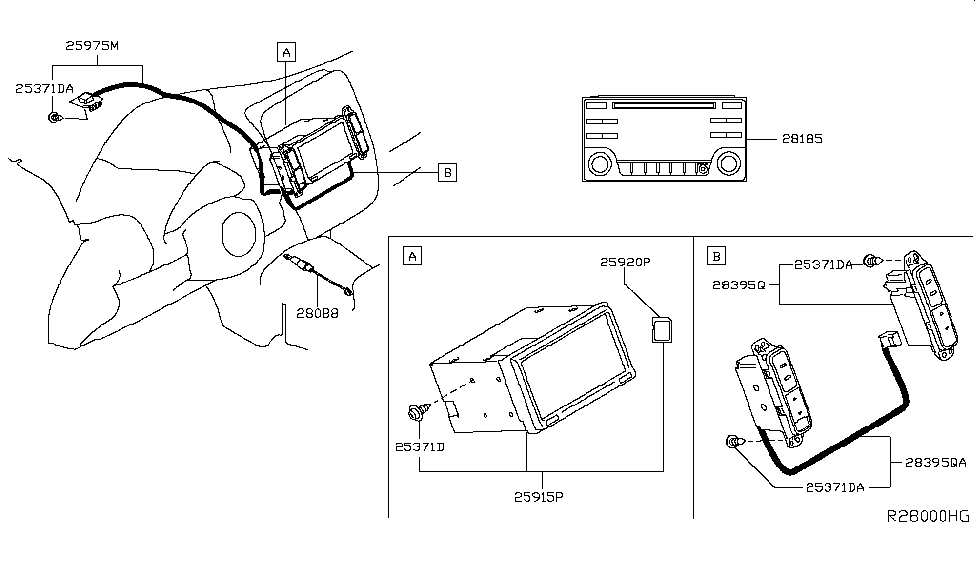 25975M
25371DA
A
B
28185
280B8
A
25920P
25371D
25915P
B
25371DA
28395Q
28395QA
25371DA
R28000HG