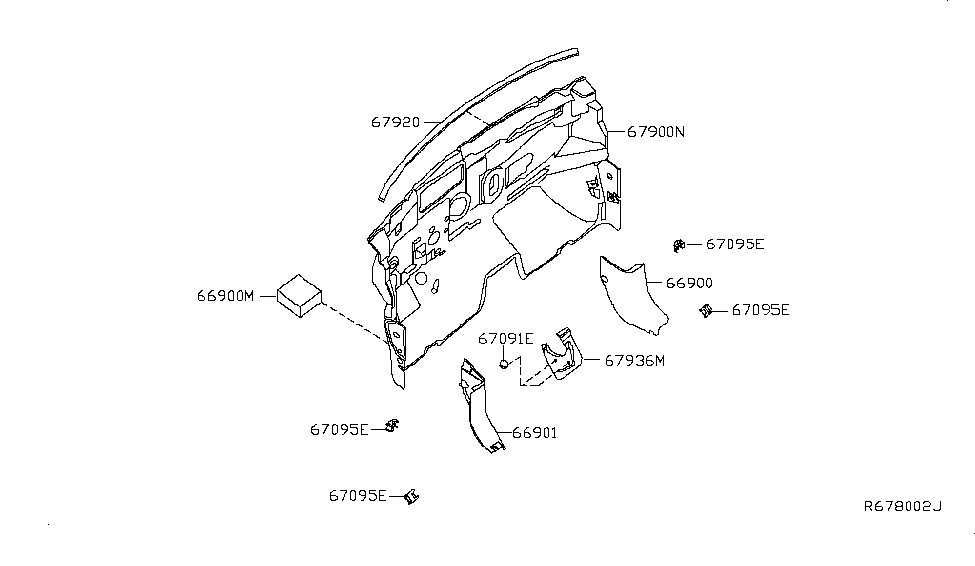 67920
67900N
67095E
66900
67095E
66900M
67091E
67936M
67095E
66901
67095E
R678002J