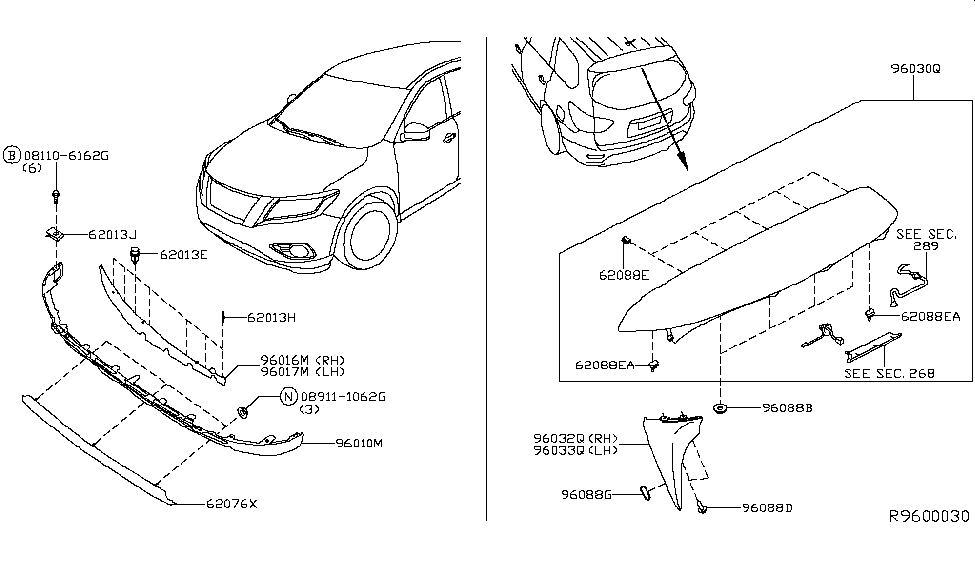 B 08110-6162G
(6)

62013J

62013E

62013H

96016M (RH)
96017M (LH)

N 08911-1062G
(3)

96010M

62076X

96030Q

SEE SEC. 289

62088E

62088EA

62088EA

SEE SEC. 268

96088B

96032Q (RH)
96033Q (LH)

96088G

96088D

R9600030