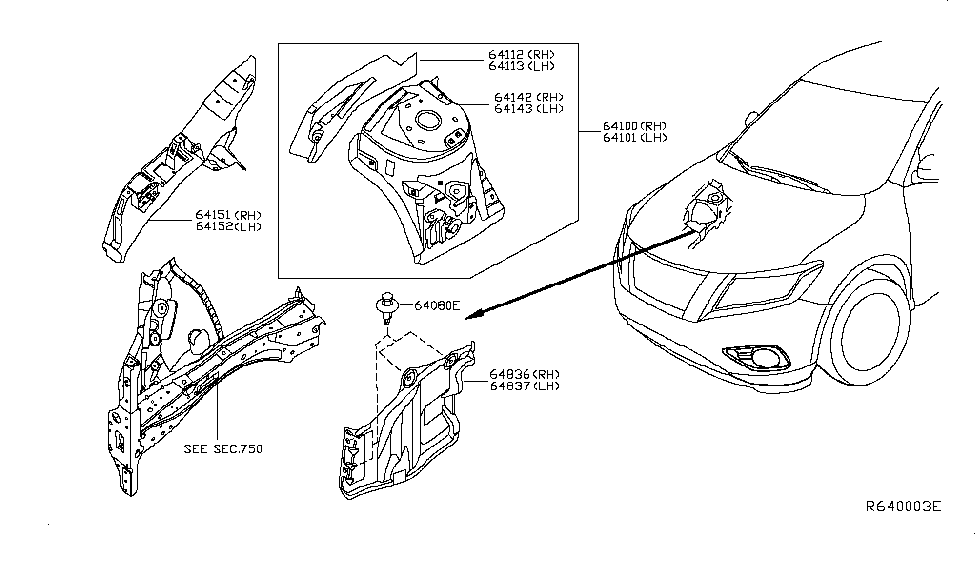 64112 (RH)
64113 (LH)

64142 (RH)
64143 (LH)

64100 (RH)
64101 (LH)

64151 (RH)
64152 (LH)

64080E

64836 (RH)
64837 (LH)

SEE SEC.750

R640003E