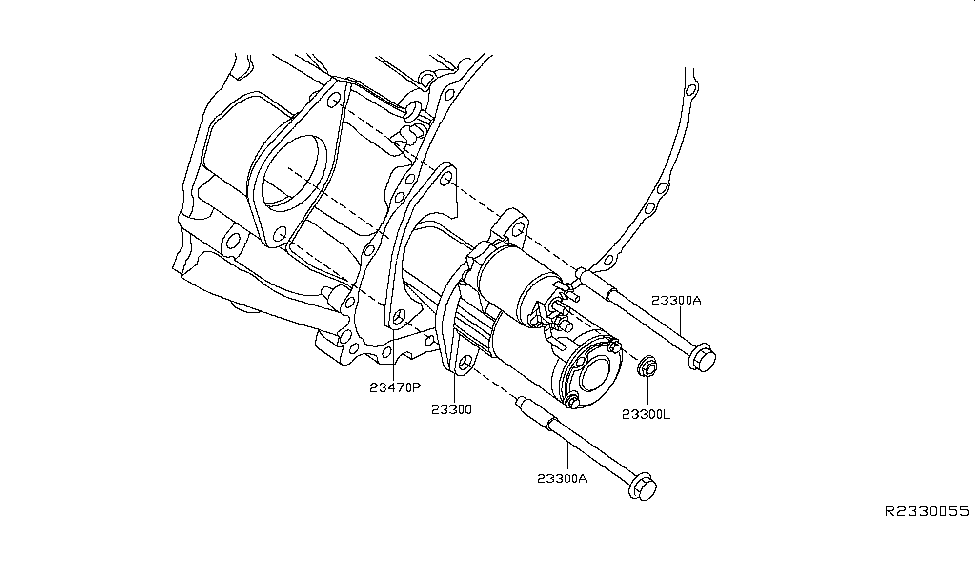 23300A

23470P

23300

23300L

23300A

R2330055