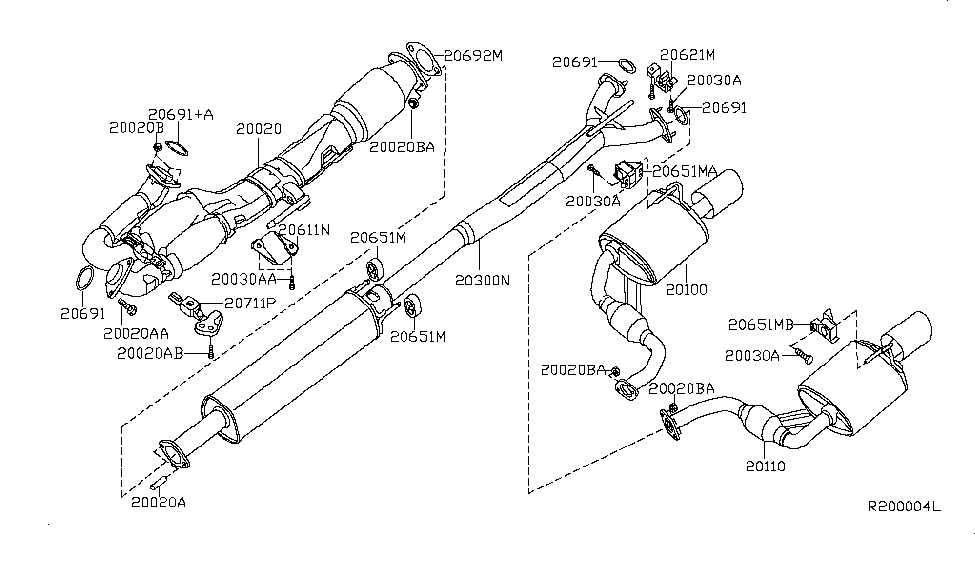 20692M
20691
20621M
20030A
20691
20691+A
20020B
20020
20020BA
20651MA
20030A
20611N
20651M
20030AA
20300N
20100
20691
20711P
20020AA
20020AB
20651M
20651MB
20030A
20020BA
20020BA
20110
20020A
R200004L