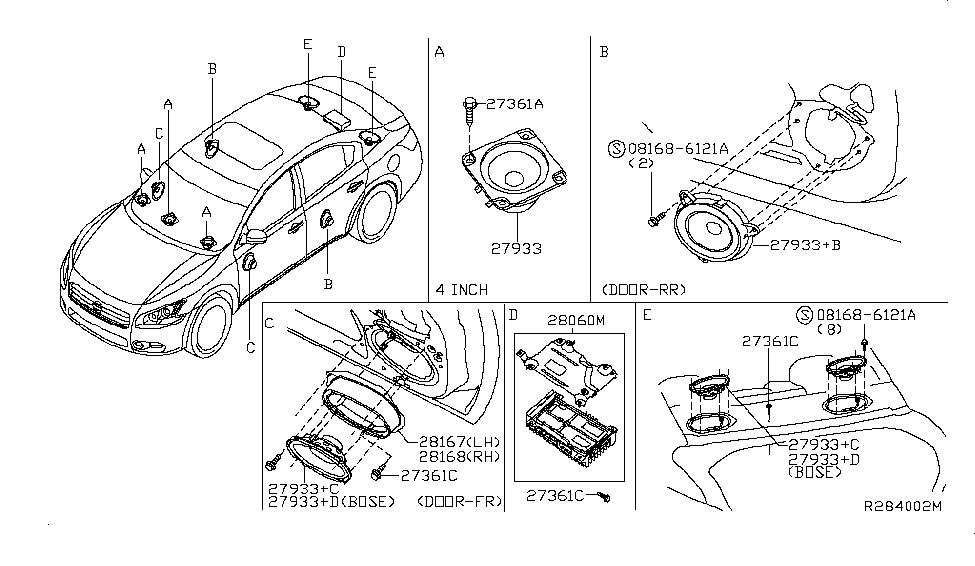 E D B E A C A A B C

A
27361A
27933
4 INCH

B
Ⓢ08168-6121A
(2)
27933+B
(DOOR-RR)

C
28167(LH)
28168(RH)
27361C
27933+C
27933+D(BOSE)
(DOOR-FR)

D
28060M
27361C

E
Ⓢ08168-6121A
(8)
27361C
27933+C
27933+D
(BOSE)

R284002M