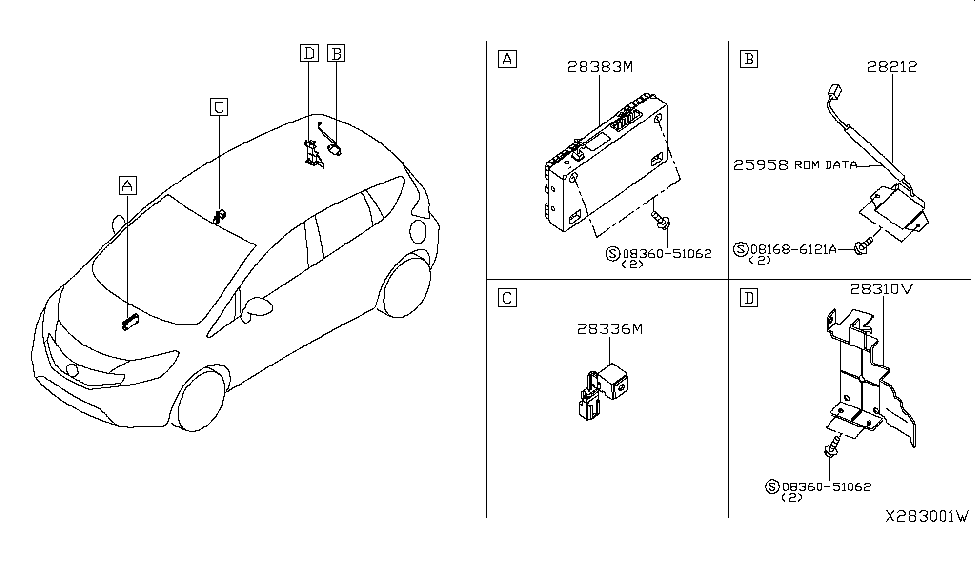 D B C A

A
28383M
S 08360-51062
(2)

B
28212
25958 ROM DATA
S 08168-6121A
(2)

C
28336M

D
28310V
S 08360-51062
(2)

X283001W