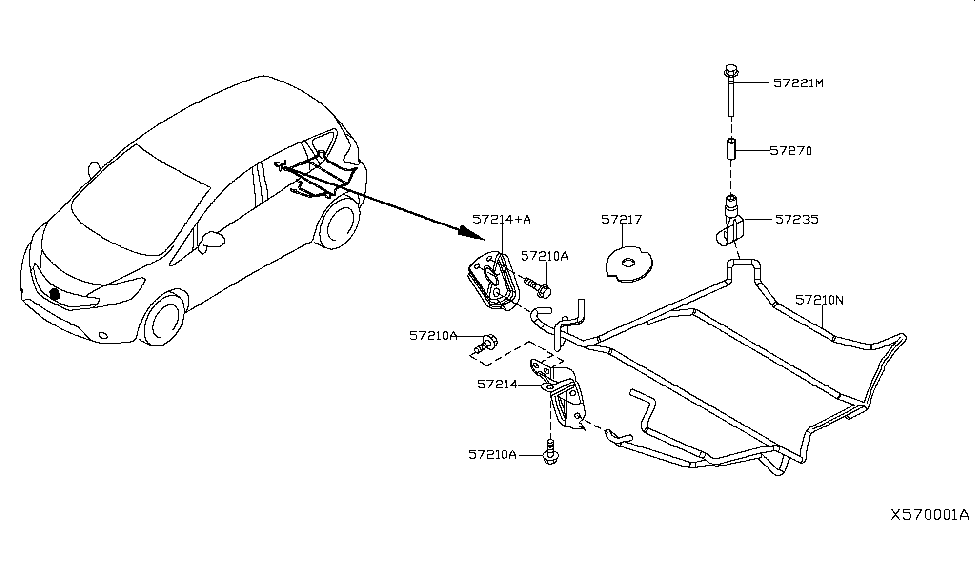 57221M
57270
57235
57214+A
57217
57210A
57210N
57210A
57214
57210A
X570001A