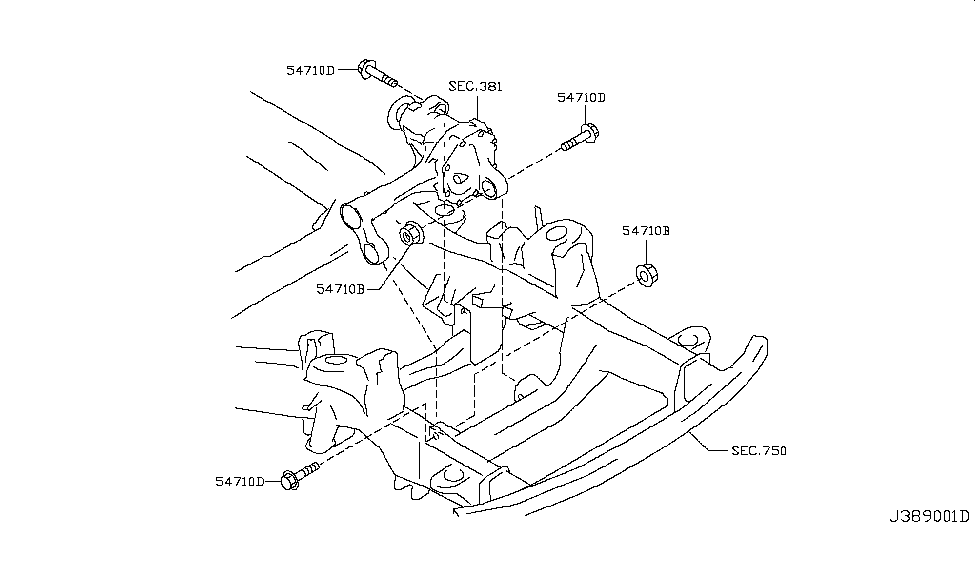 54710D
SEC.381
54710D
54710B
54710B
SEC.750
54710D
J389001D