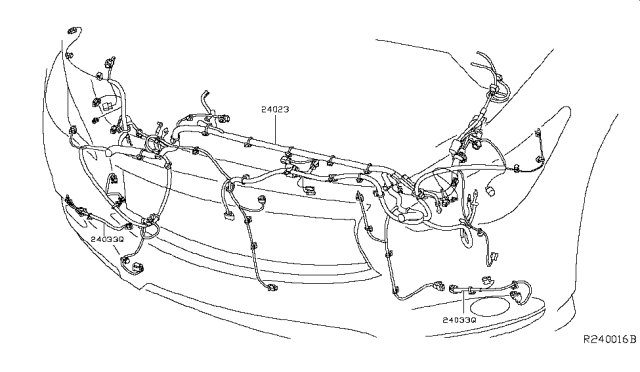 24023

24033Q

24033Q

R240016B