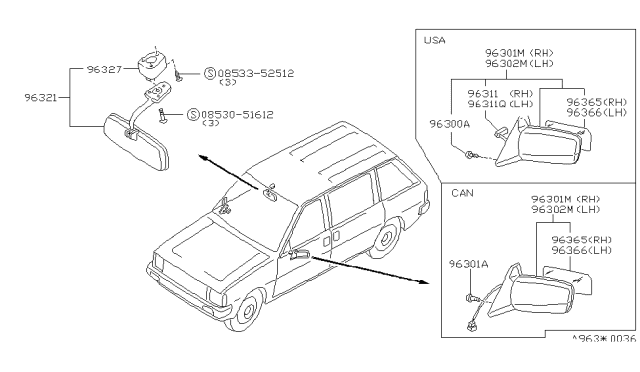 96327
96321
Ⓢ08533-52512
(3)
Ⓢ08530-51612
(3)

USA
96301M (RH)
96302M (LH)
96311 (RH)
96311Q (LH)
96365(RH)
96366(LH)
96300A

CAN
96301M (RH)
96302M (LH)
96365(RH)
96366(LH)
96301A

^963*0036