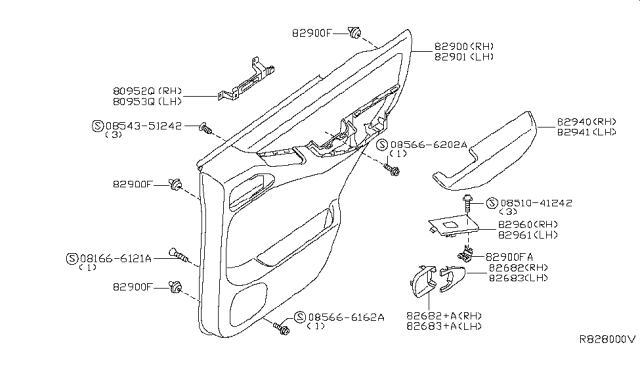 82900F
82900(RH)
82901(LH)
80952Q(RH)
80953Q(LH)
Ⓢ08543-51242
(3)
82940(RH)
82941(LH)
Ⓢ08566-6202A
(1)
82900F
Ⓢ08510-41242
(3)
82960(RH)
82961(LH)
Ⓢ08166-6121A
(1)
82900FA
82682(RH)
82683(LH)
82900F
Ⓢ08566-6162A
(1)
82682+A(RH)
82683+A(LH)
R828000V