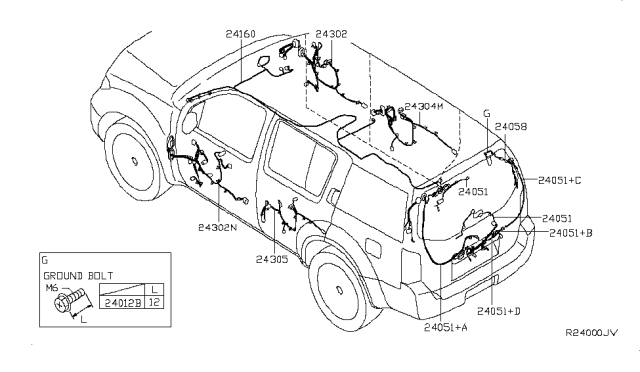 24160
24302
24304M
G
24058
24051+C
24051
24051
24051+B
24302N
24305
24051+D
24051+A
G
GROUND BOLT
M6
L

|  | L |
|---|---|
| 24012B | 12 |

R24000JV