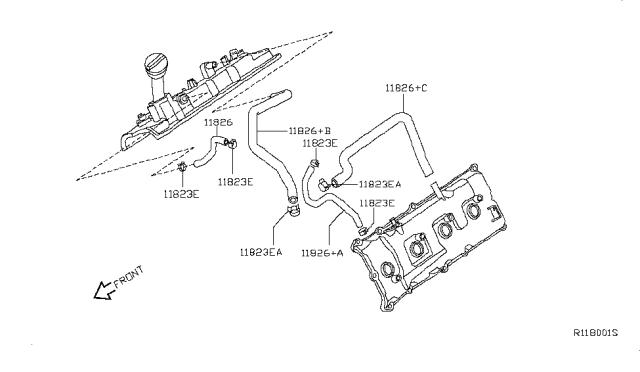 11826+C
11826
11826+B
11823E
11823E
11823E
11823EA
11823E
11823EA
11826+A
FRONT
R118001S