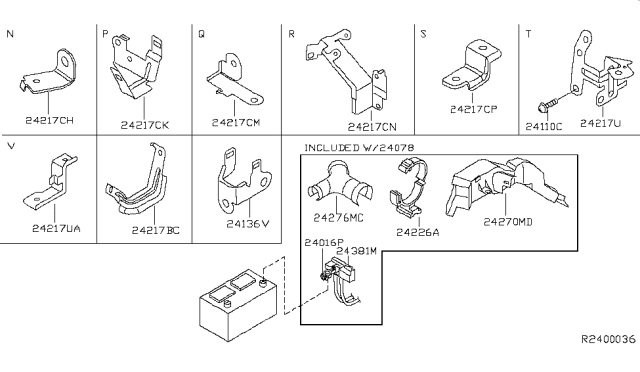 N

24217CH

P

24217CK

Q

24217CM

R

24217CN

S

24217CP

T

24110C

24217U

V

24217UA

24217BC

24136V

INCLUDED W/24078

24276MC

24226A

24270MD

24016P

24381M

R2400036