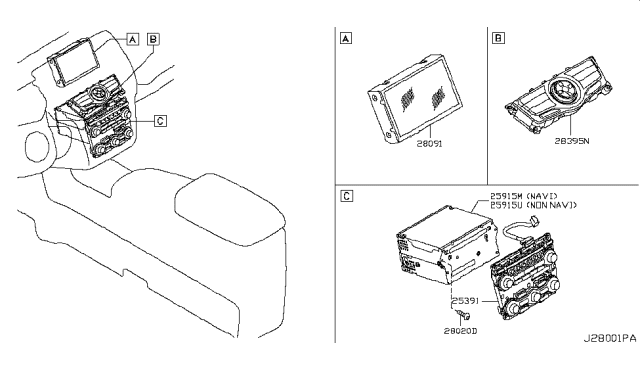 A
B
C

A
28091

B
28395N

C
25915M (NAVI)
25915U (NON NAVI)
25391
28020D

J28001PA