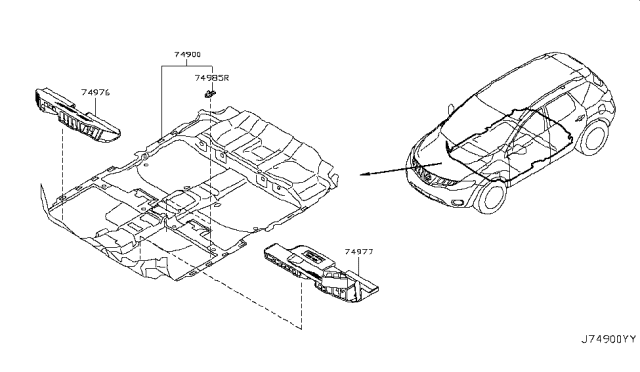 74900
74985R
74976
74977
J74900YY