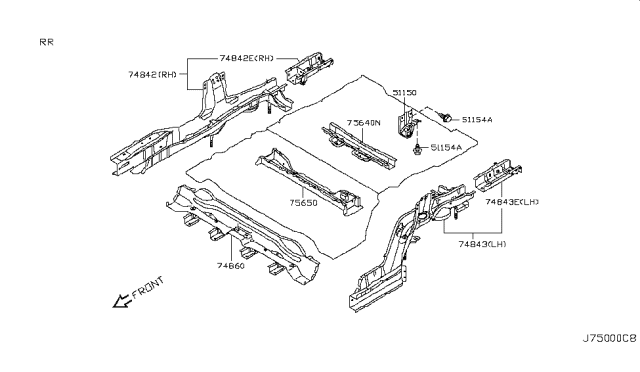 RR

74842E(RH)

74842(RH)

51150

51154A

75640N

51154A

75650

74843E(LH)

74843(LH)

74860

FRONT

J75000C8